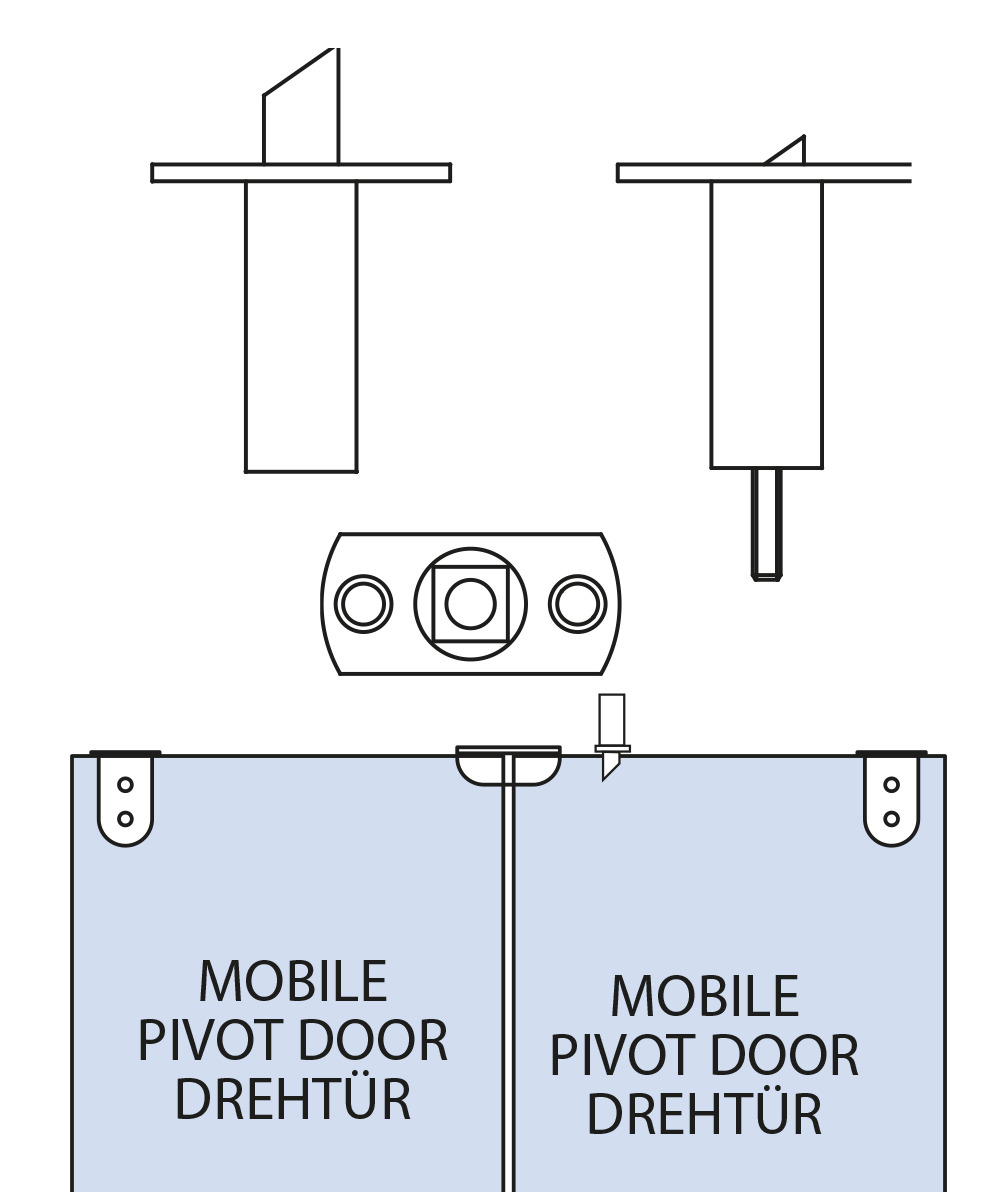 MOBILE
PIVOT DOOR
DREHTÜR

MOBILE
PIVOT DOOR
DREHTÜR