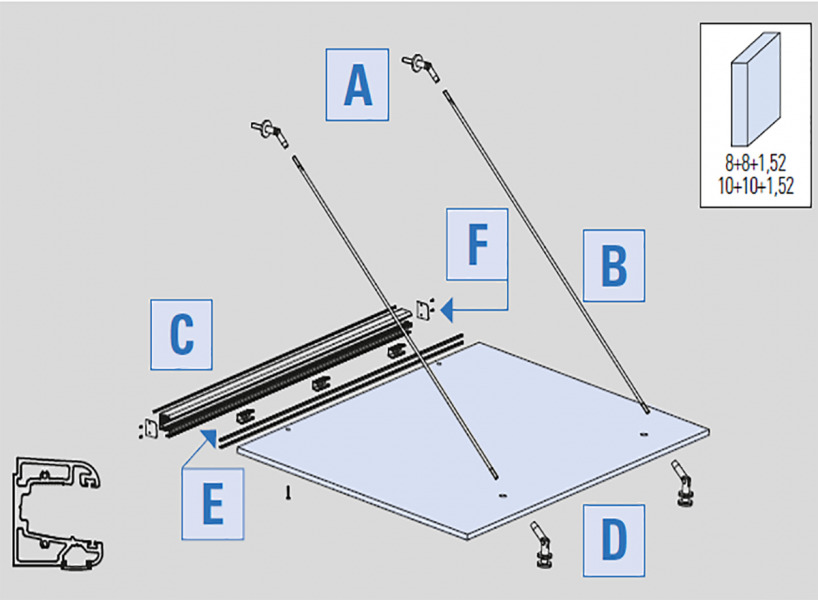 A

8+8+1,52
10+10+1,52

F

B

C

E

D