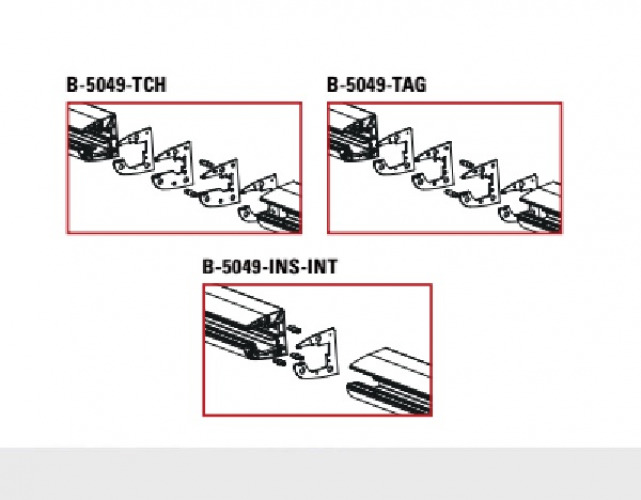 B-5049-TCH

B-5049-TAG

B-5049-INS-INT