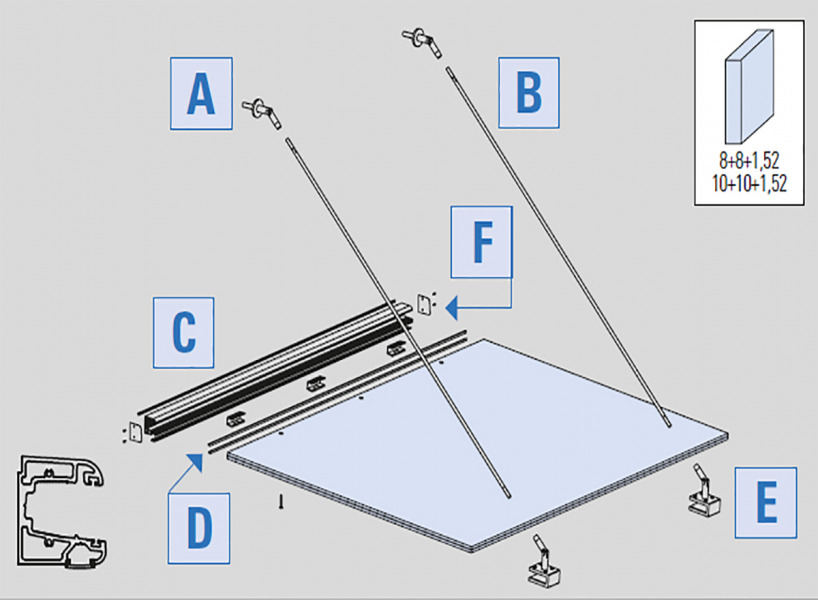 A

B

8+8+1,52
10+10+1,52

F

C

D

E