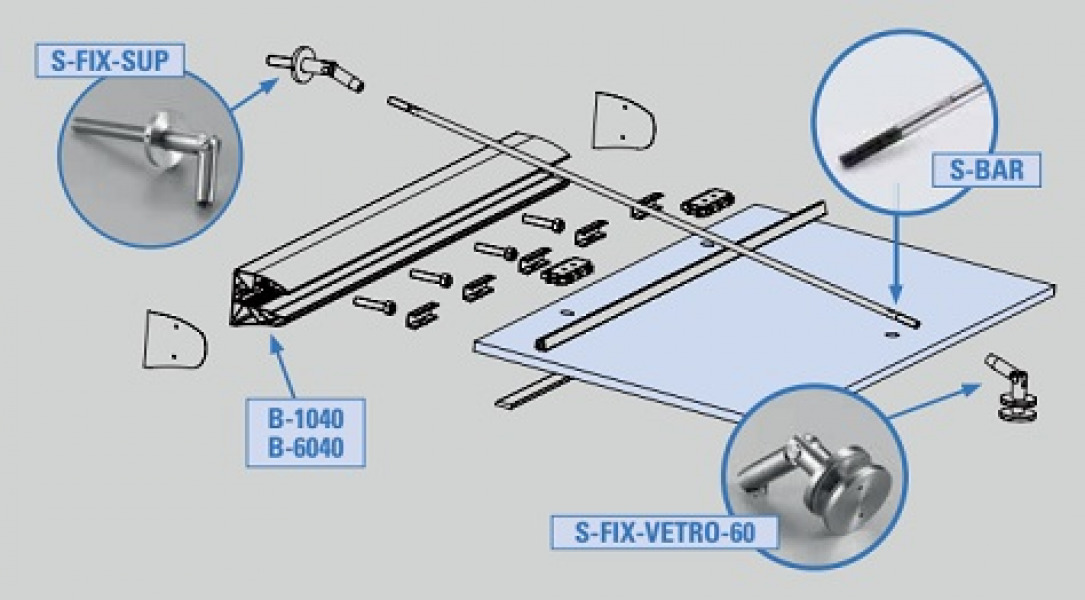 S-FIX-SUP

S-BAR

B-1040
B-6040

S-FIX-VETRO-60