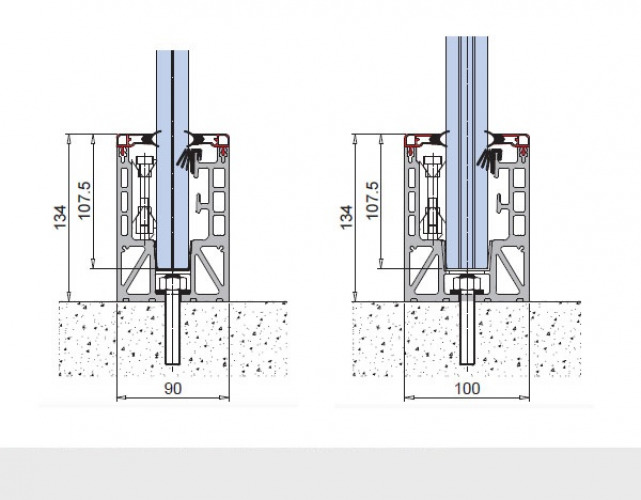 134
107.5
90

134
107.5
100